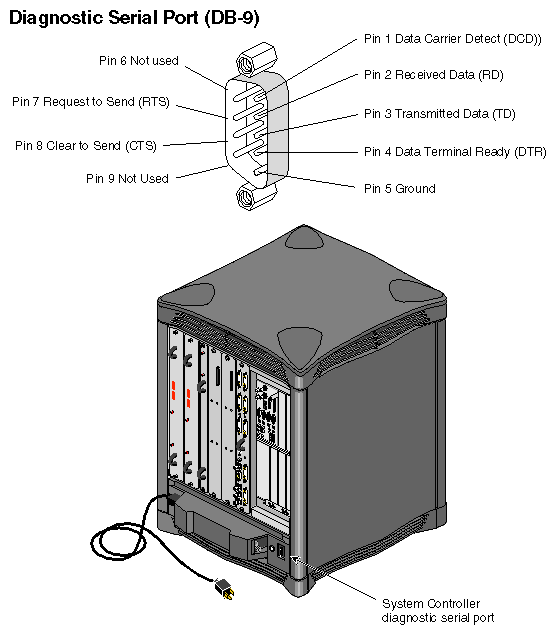 Diagnostic Serial Port (DB-9)

Pin 6 Not used

Pin 7 Request to Send (RTS)

Pin 8 Clear to Send (CTS)

Pin 9 Not Used

Pin 1 Data Carrier Detect (DCD))

Pin 2 Received Data (RD)

Pin 3 Transmitted Data (TD)

Pin 4 Data Terminal Ready (DTR)

Pin 5 Ground

System Controller diagnostic serial port