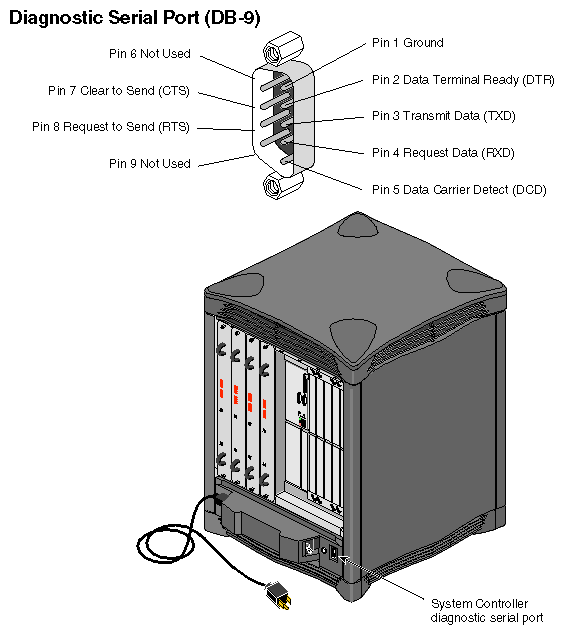 Diagnostic Serial Port (DB-9)

Pin 6 Not Used

Pin 7 Clear to Send (CTS)

Pin 8 Request to Send (RTS)

Pin 9 Not Used

Pin 1 Ground

Pin 2 Data Terminal Ready (DTR)

Pin 3 Transmit Data (TXD)

Pin 4 Request Data (RXD)

Pin 5 Data Carrier Detect (DCD)

System Controller diagnostic serial port