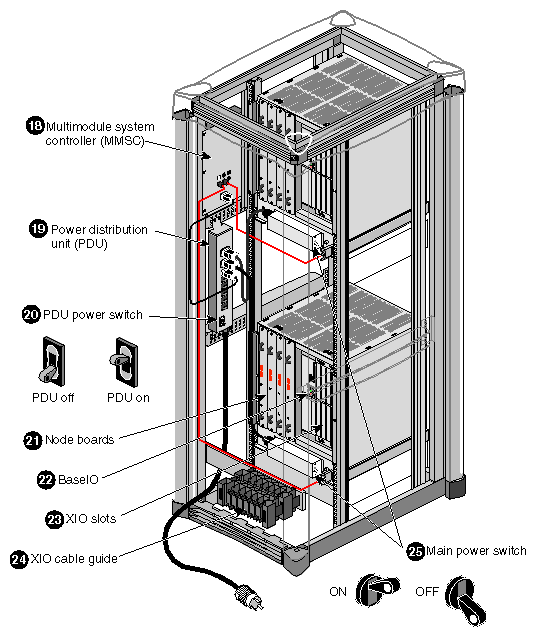 18 Multimodule system controller (MMSC)

19 Power distribution unit (PDU)

20 PDU power switch

PDU off

PDU on

21 Node boards

22 BaseIO

23 XIO slots

24 XIO cable guide

25 Main power switch

ON

OFF