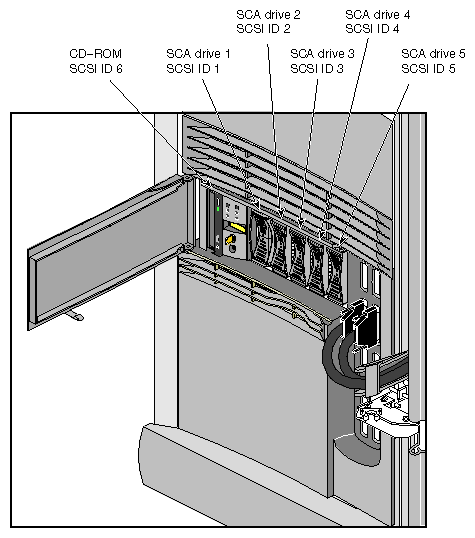 CD-ROM
SCSI ID 6

SCA drive 1
SCSI ID 1

SCA drive 2
SCSI ID 2

SCA drive 3
SCSI ID 3

SCA drive 4
SCSI ID 4

SCA drive 5
SCSI ID 5