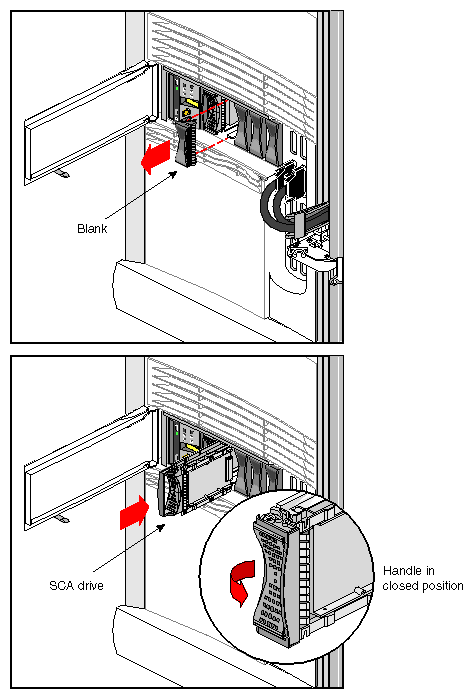 Blank

SCA drive

Handle in closed position