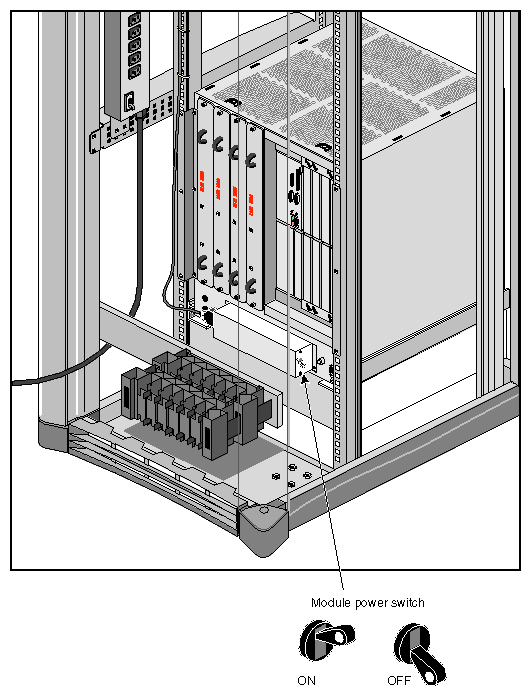 Module power switch

ON

OFF