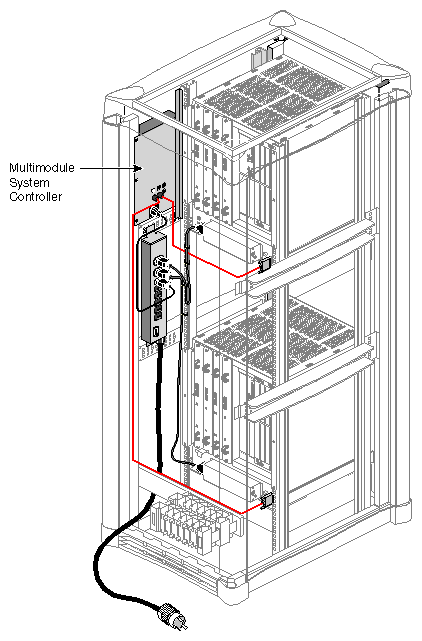 Multimodule System Controller