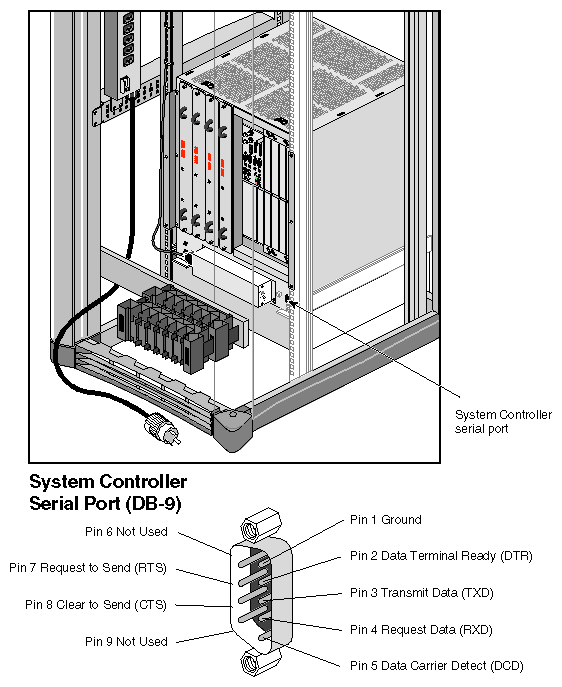 System Controller serial port

System Controller Serial Port (DB-9)

Pin 6 Not Used

Pin 7 Request to Send (RTS)

Pin 8 Clear to Send (CTS)

Pin 9 Not Used

Pin 1 Ground

Pin 2 Data Terminal Ready (DTR)

Pin 3 Transmit Data (TXD)

Pin 4 Request Data (RXD)

Pin 5 Data Carrier Detect (DCD)