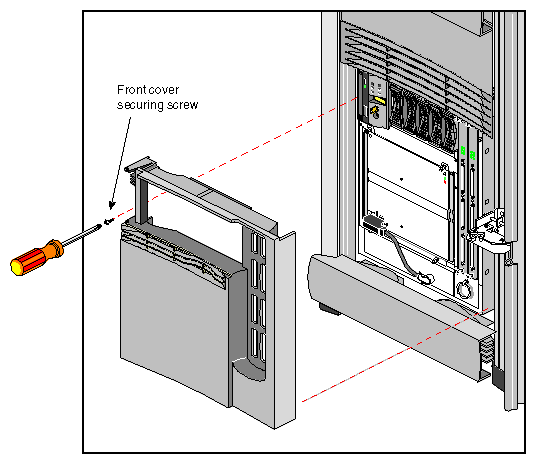 Front cover
securing screw