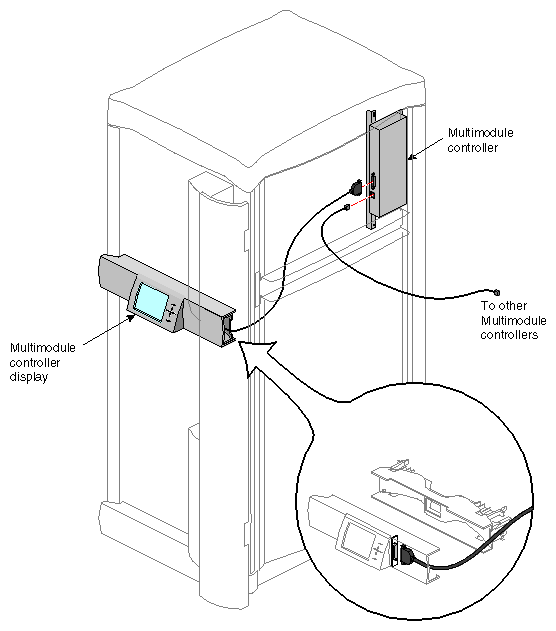 Multimodule controller

To other Multimodule controllers

Multimodule controller display