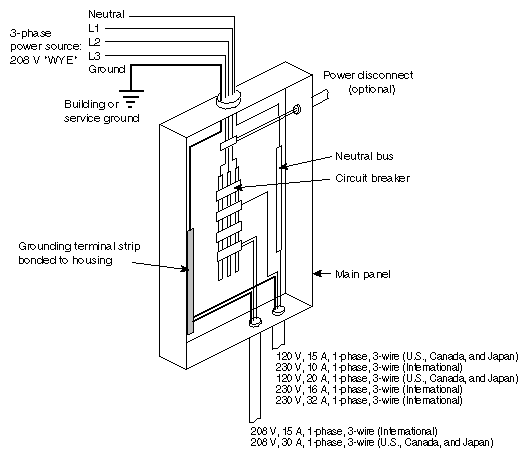 3-phase power source: 208 V "WYE"

Neutral
L1
L2
L3
Ground

Building or service ground

Power disconnect (optional)

Neutral bus

Circuit breaker

Grounding terminal strip bonded to housing

Main panel

120 V, 15 A, 1-phase, 3-wire (U.S., Canada, and Japan)
230 V, 10 A, 1-phase, 3-wire (International)
120 V, 20 A, 1-phase, 3-wire (U.S., Canada, and Japan)
230 V, 16 A, 1-phase, 3-wire (International)
230 V, 32 A, 1-phase, 3-wire (International)

208 V, 15 A, 1-phase, 3-wire (International)
208 V, 30 A, 1-phase, 3-wire (U.S., Canada, and Japan)