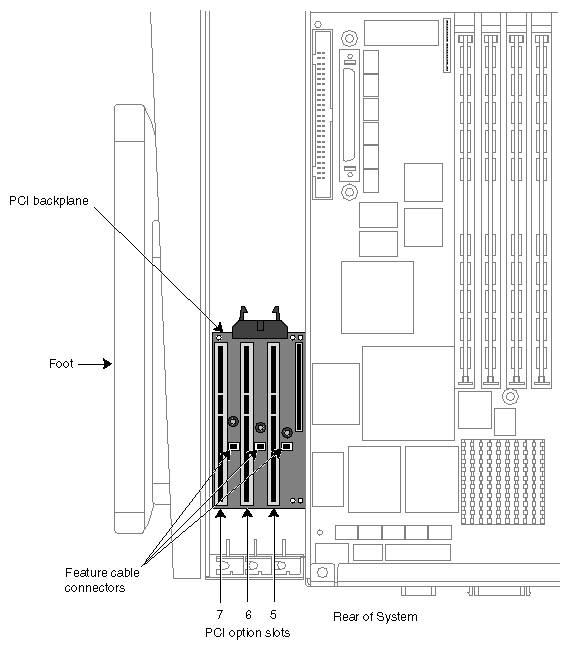 PCI backplane

Foot

Feature cable connectors

7 6 5

PCI option slots

Rear of System