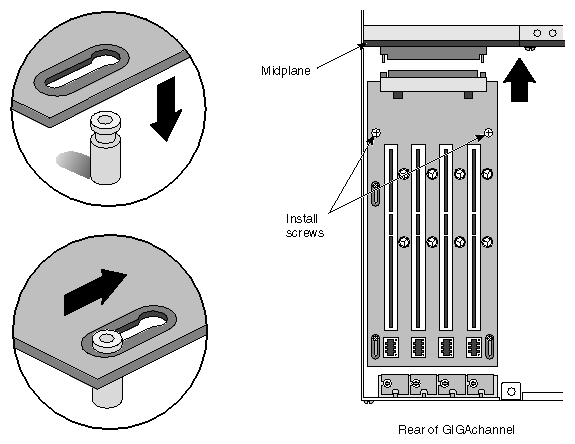 Midplane

Install screws

Rear of GIGAchannel