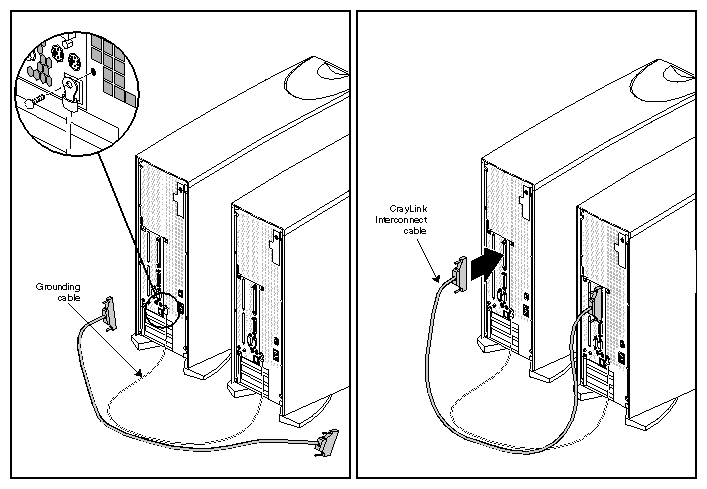 Grounding cable

CrayLink Interconnect cable