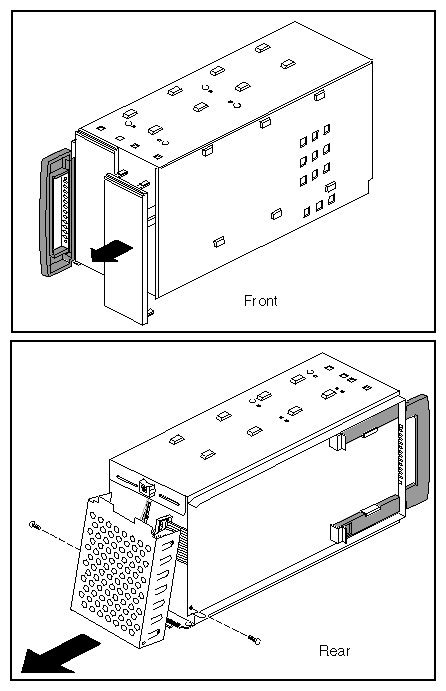 Front

Rear