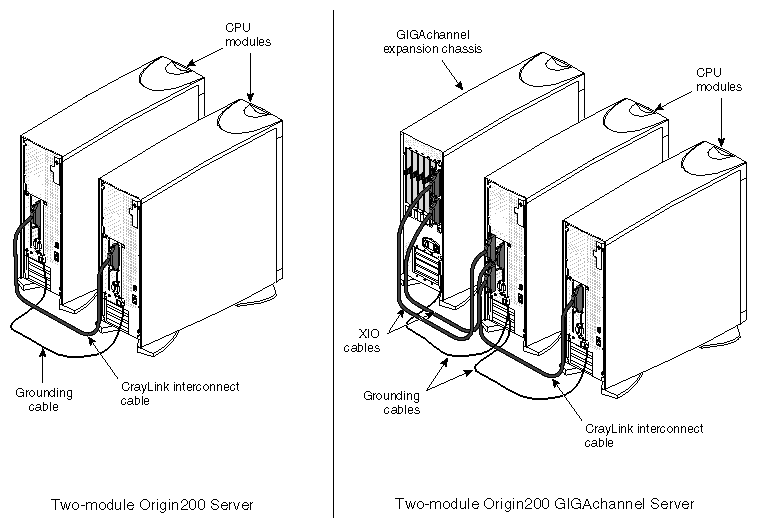 CPU modules

Grounding cable

CrayLink interconnect cable

Two-module Origin200 Server

GIGAchannel expansion chassis

CPU modules

XIO cables

Grounding cables

CrayLink interconnect cable

Two-module Origin200 GIGAchannel Server