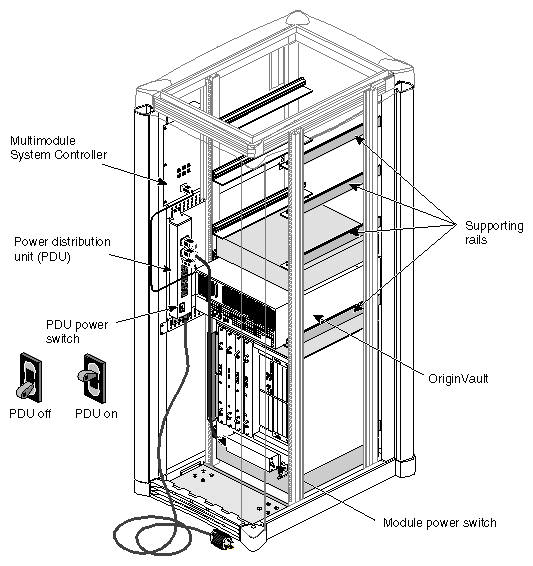 Multimodule System Controller

Power distribution unit (PDU)

PDU power switch

PDU off

PDU on

Supporting rails

OriginVault

Module power switch