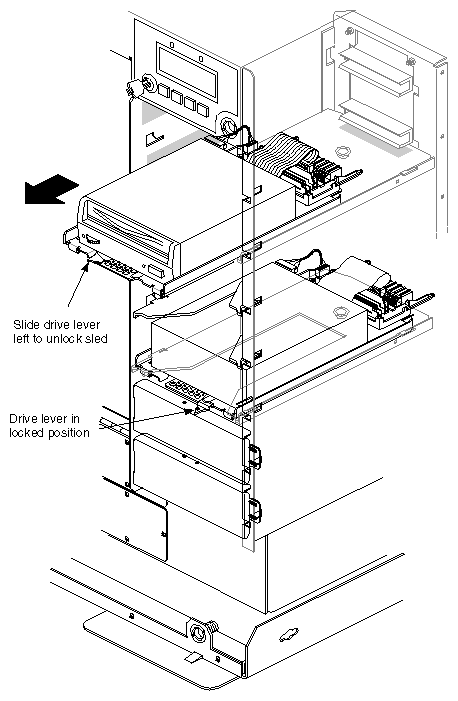 Slide drive lever left to unlock sled

Drive lever in locked position