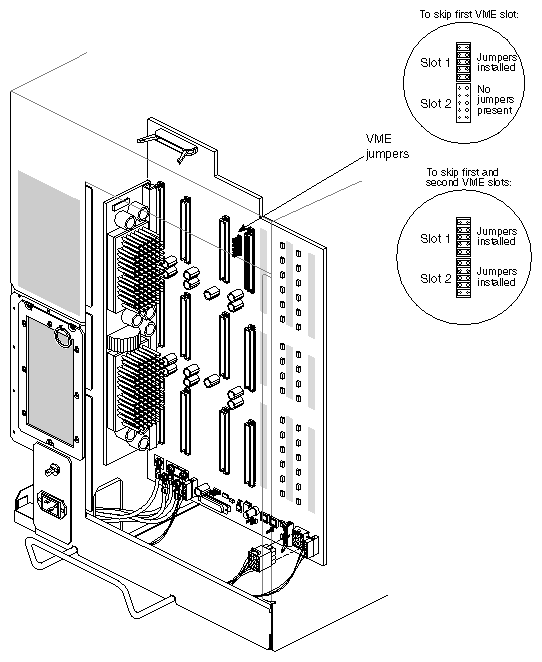 To skip first VME slot:

Slot 1 Jumpers installed

Slot 2 No jumpers present

VME jumpers

To skip first and second VME slots:

Slot 1 Jumpers installed

Slot 2 Jumpers installed