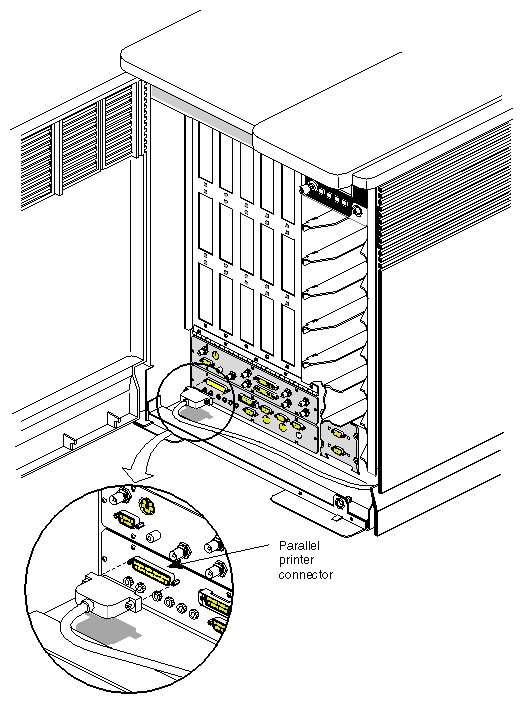 Parallel printer connector