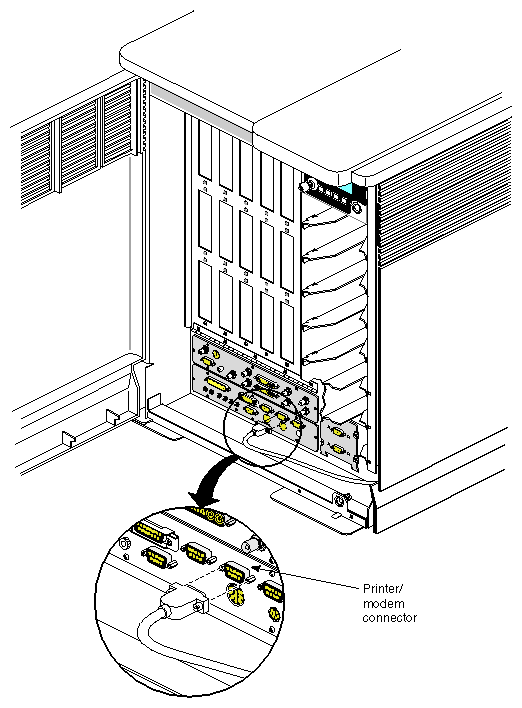 Printer/
modem
connector