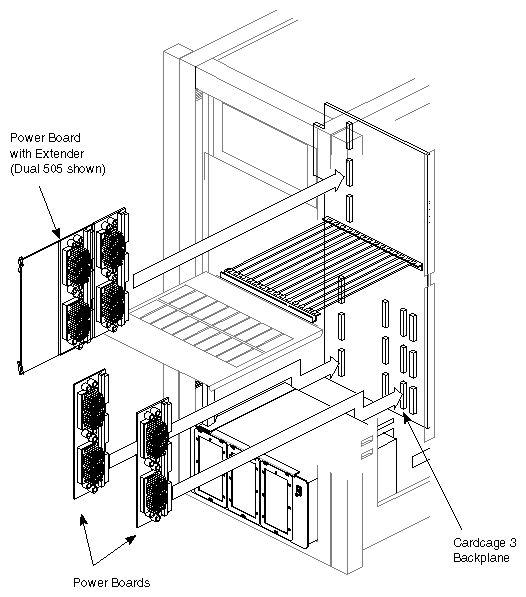 Power Board with Extender (Dual 505 shown)

Cardcage 3 Backplane

Power Boards