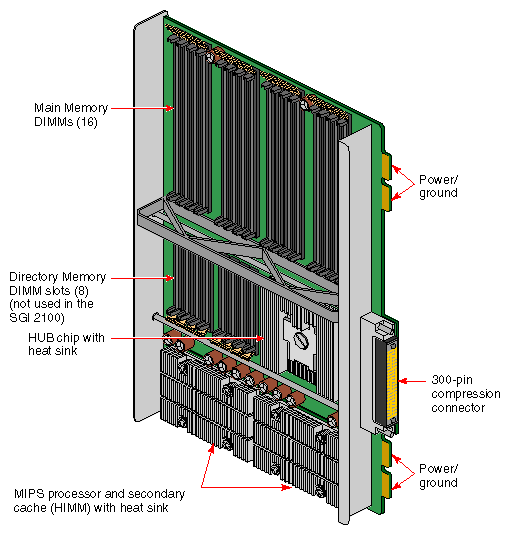 Main Memory DIMMs (16)

Power/ ground

Directory Memory DIMM slots (8) (not used in the SGI 2100)

HUB chip with heat sink

300-pin compression connector

Power/ ground

MIPS processor and secondary cache (HIMM) with heat sink