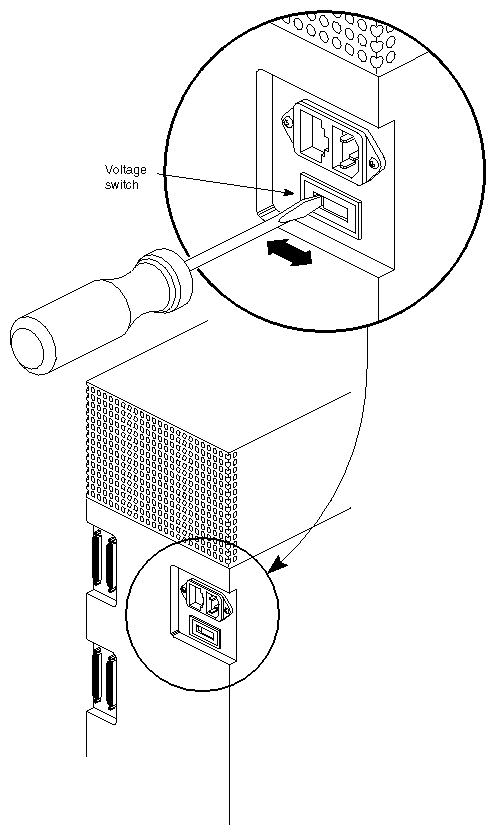 Voltage switch