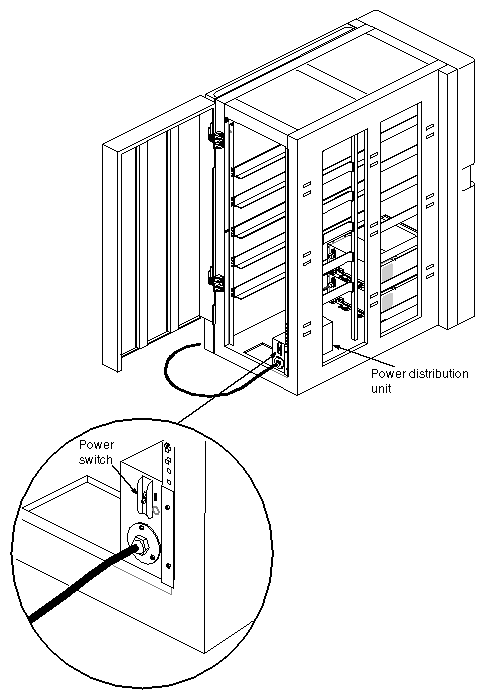 Power distribution unit

Power switch