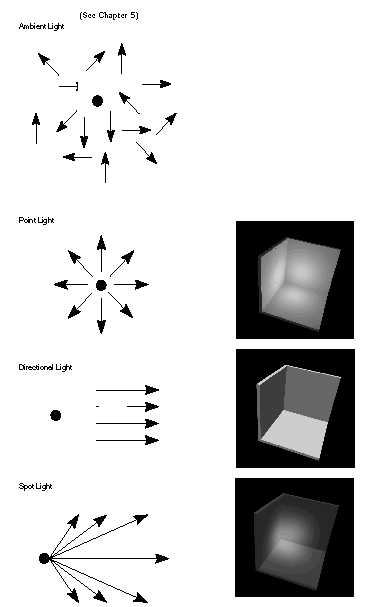 (See Chapter 5)

Ambient Light

Point Light

Directional Light

Spot Light