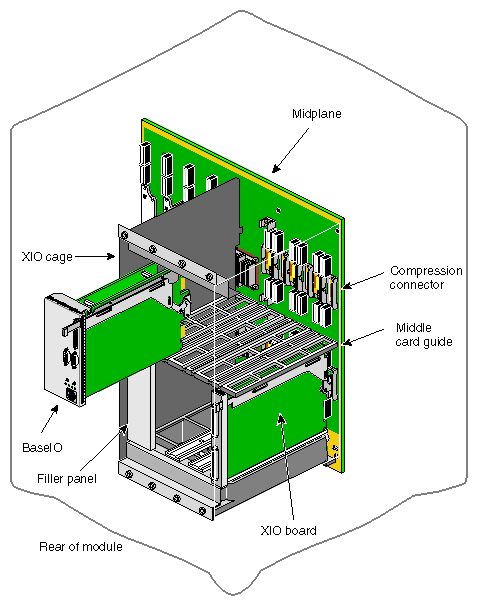 Midplane

XIO cage

Compression connector

Middle card guide

BaseIO

Filler panel

XIO board

Rear of module