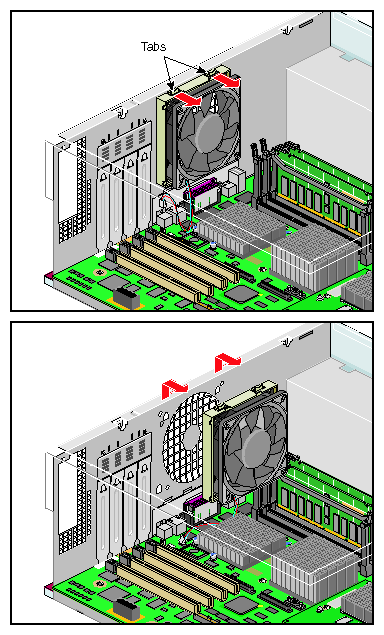 Tabs