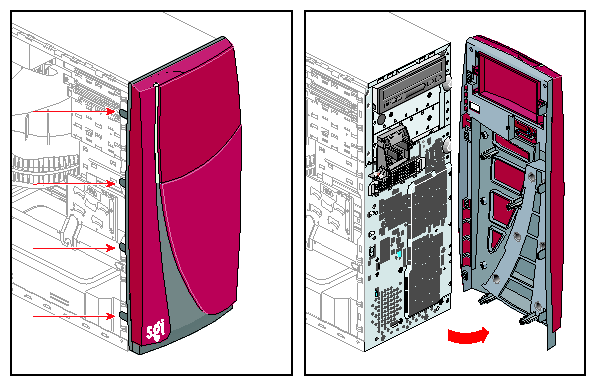 sgi