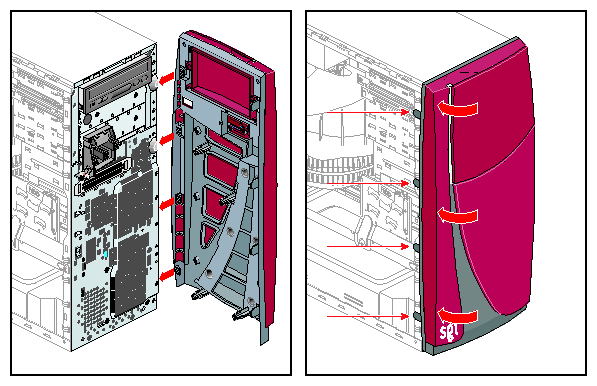 sgi