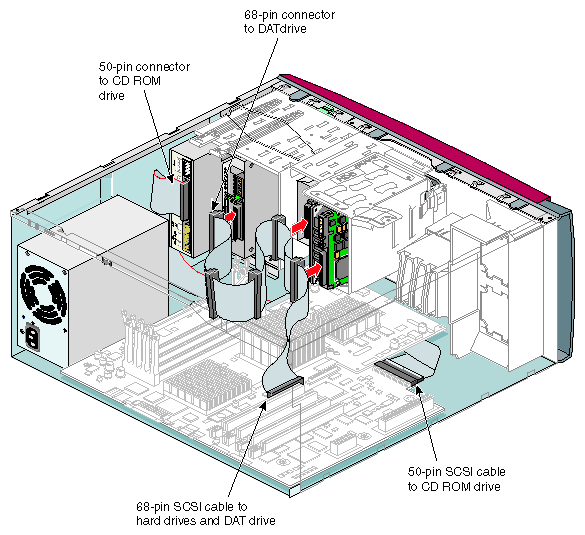 68-pin connector to DATdrive

50-pin connector to CD ROM drive

50-pin SCSI cable to CD ROM drive

68-pin SCSI cable to hard drives and DAT drive