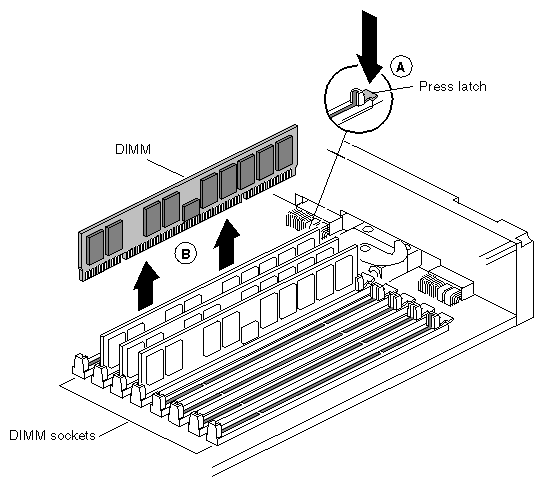 A
Press latch
DIMM
B
DIMM sockets