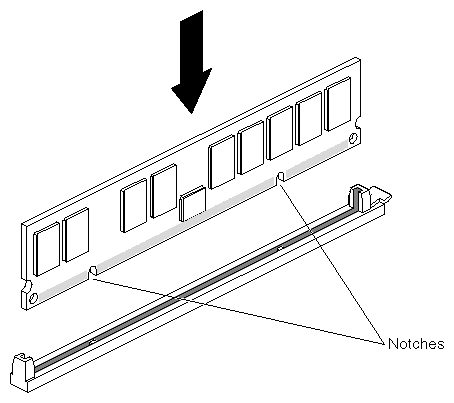 Notches