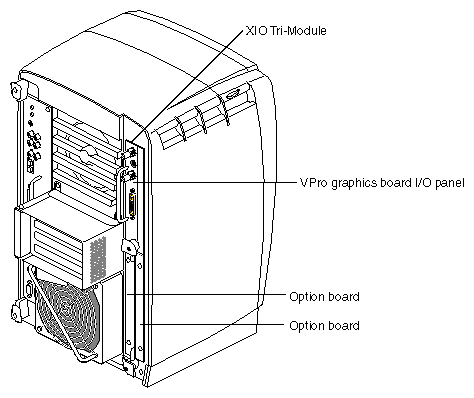 XIO Tri-Module

VPro graphics board I/O panel

Option board

Option board