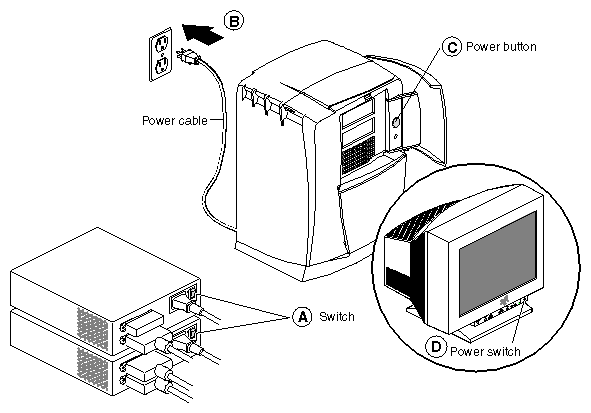 B

C Power button

Power cable

A Switch

D Power switch