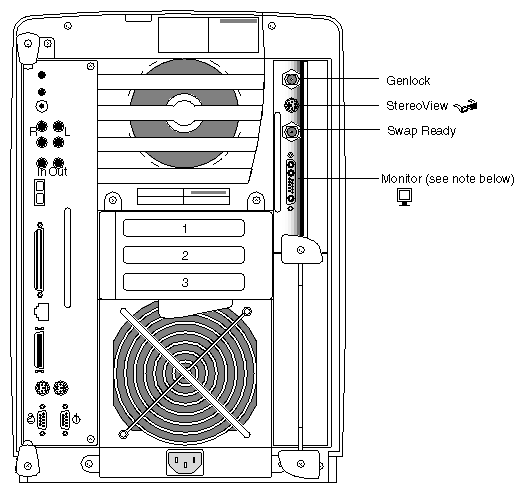 R L
In Out
1
2
3
Genlock
StereoView
Swap Ready
Monitor (see note below)