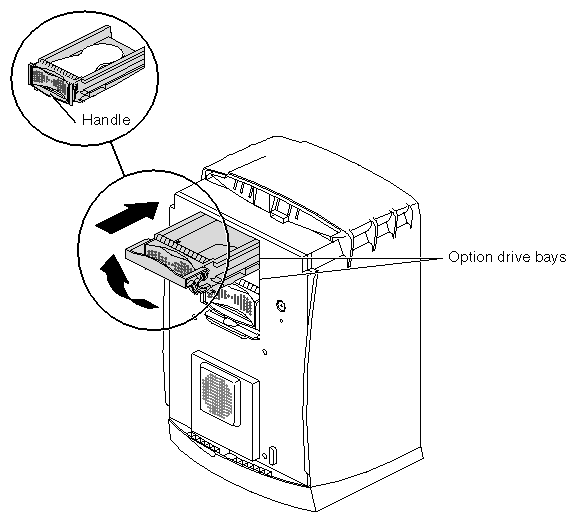 Handle

Option drive bays