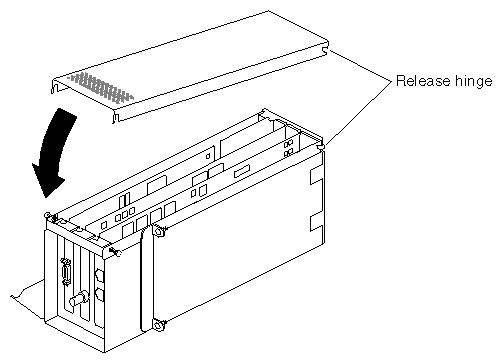 Release hinge