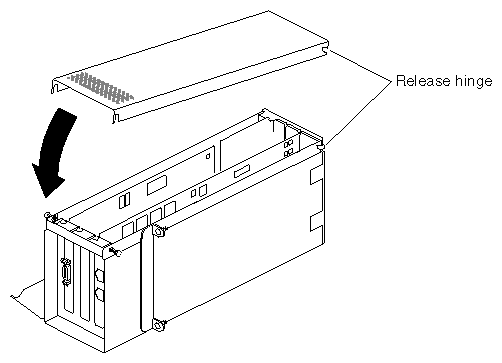 Release hinge