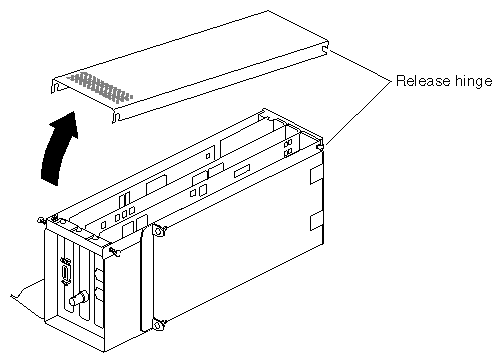 Release hinge