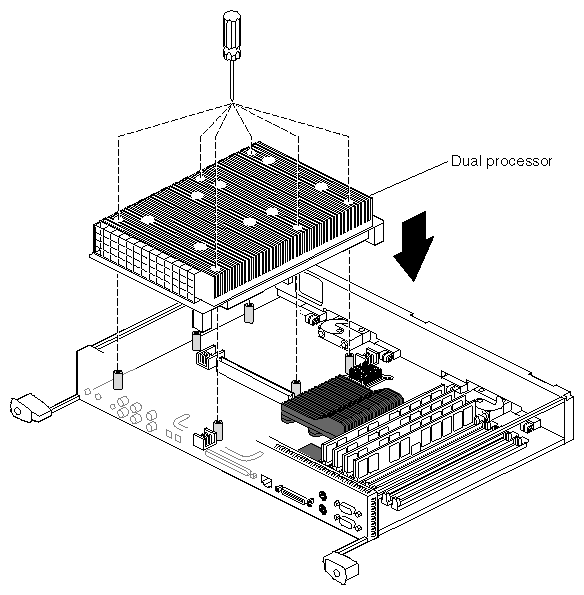 Dual processor