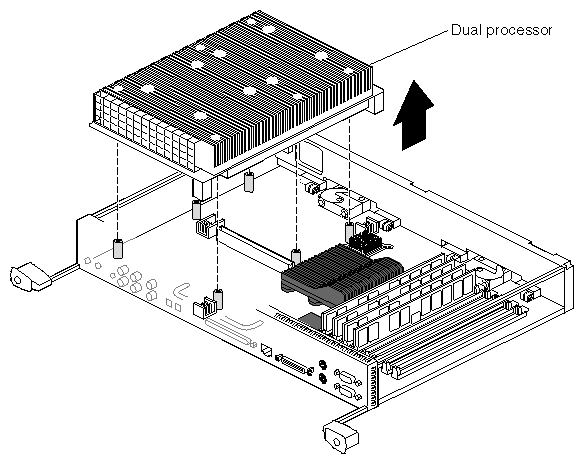 Dual processor