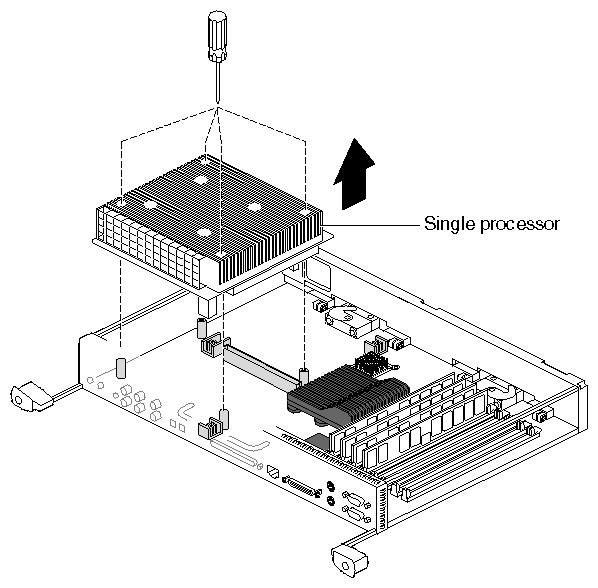 Single processor