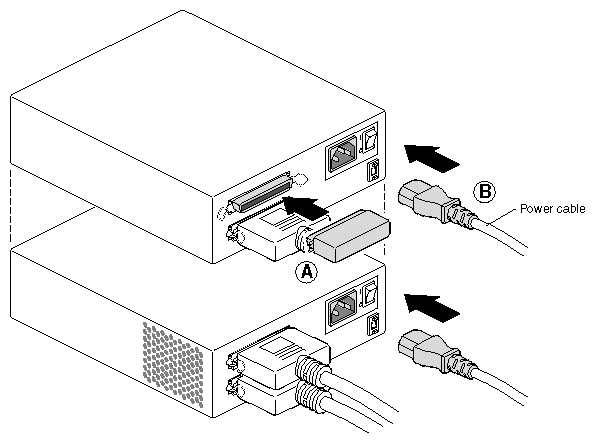 B
Power cable
A