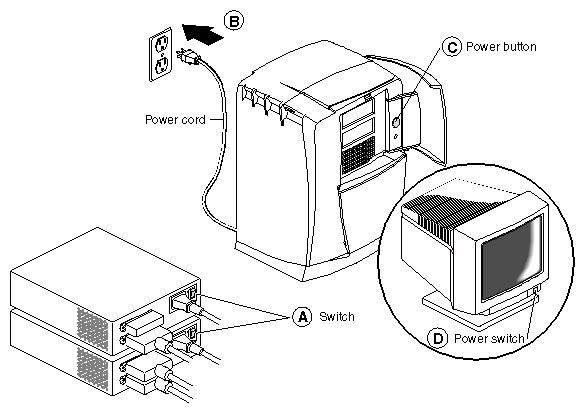 B

C Power button

Power cord

A Switch

D Power switch