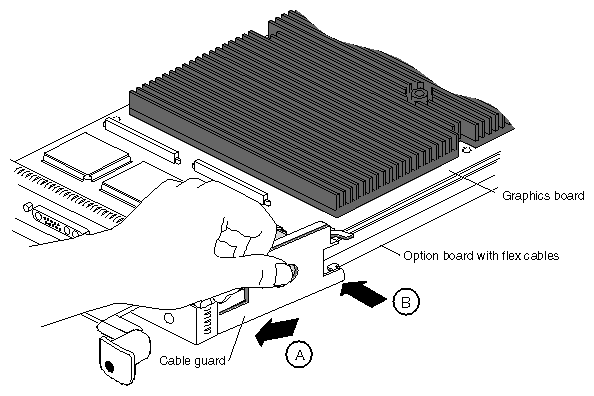 Graphics board

Option board with flex cables

B

A

Cable guard