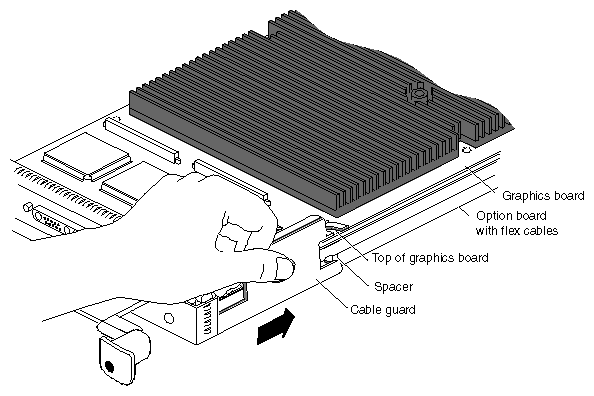 Graphics board
Option board
with flex cables
Top of graphics board
Spacer
Cable guard