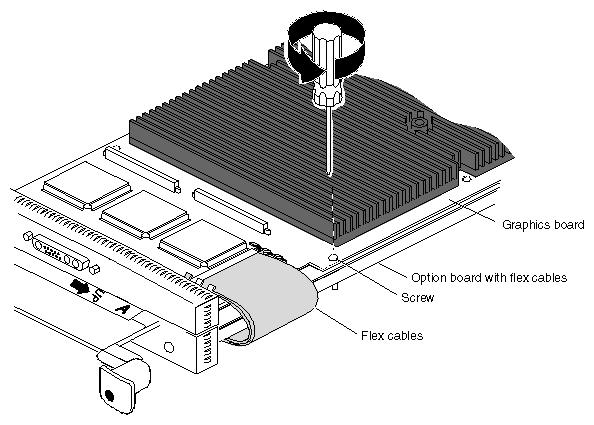 Graphics board

Option board with flex cables

Screw

Flex cables

UP

A