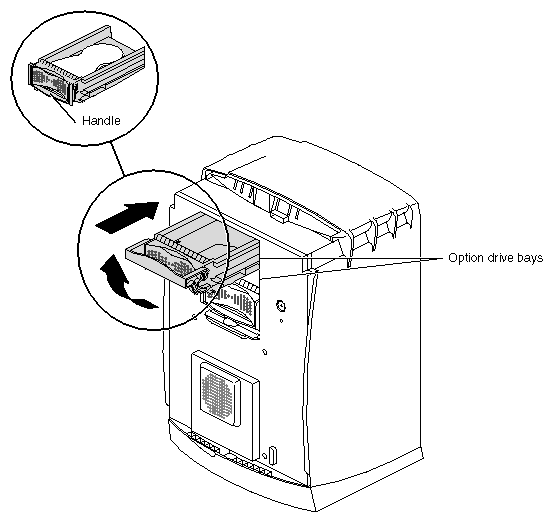 Handle

Option drive bays