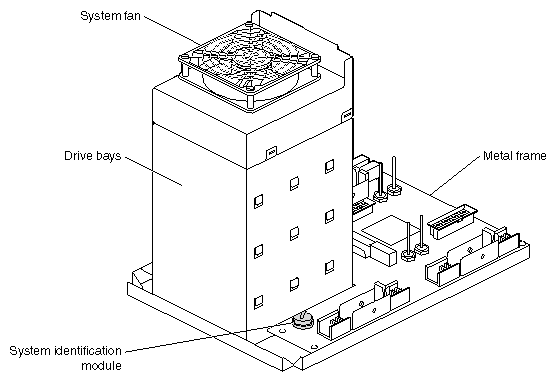 System fan

Drive bays

Metal frame

System identification module